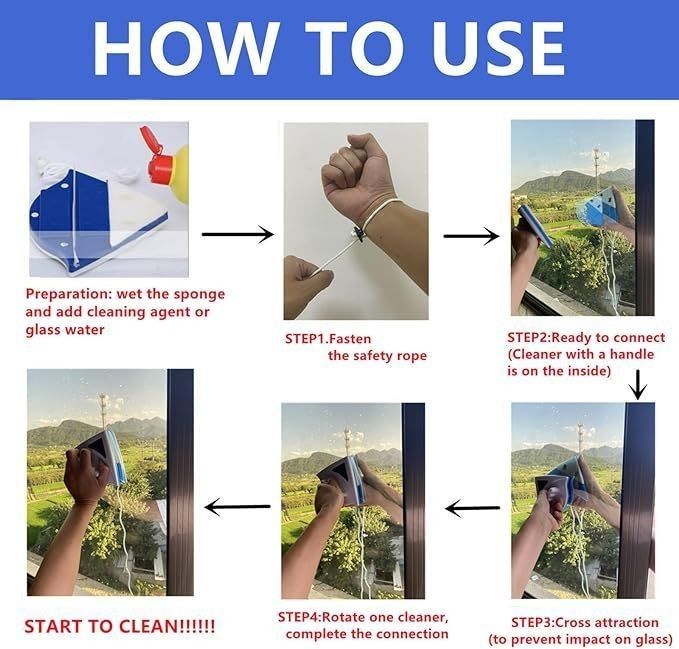 HOW TO USE

Preparation: wet the sponge and add cleaning agent or glass water

STEP1.Fasten the safety rope

STEP2:Ready to connect (Cleaner with a handle is on the inside)

STEP3:Cross attraction (to prevent impact on glass)

STEP4:Rotate one cleaner, complete the connection

START TO CLEAN!!!!!!